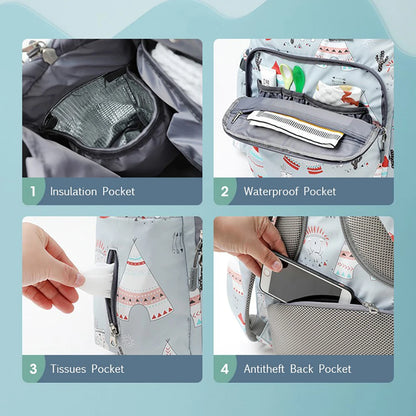 1 Insulation Pocket

2 Waterproof Pocket

3 Tissues Pocket

4 Antitheft Back Pocket